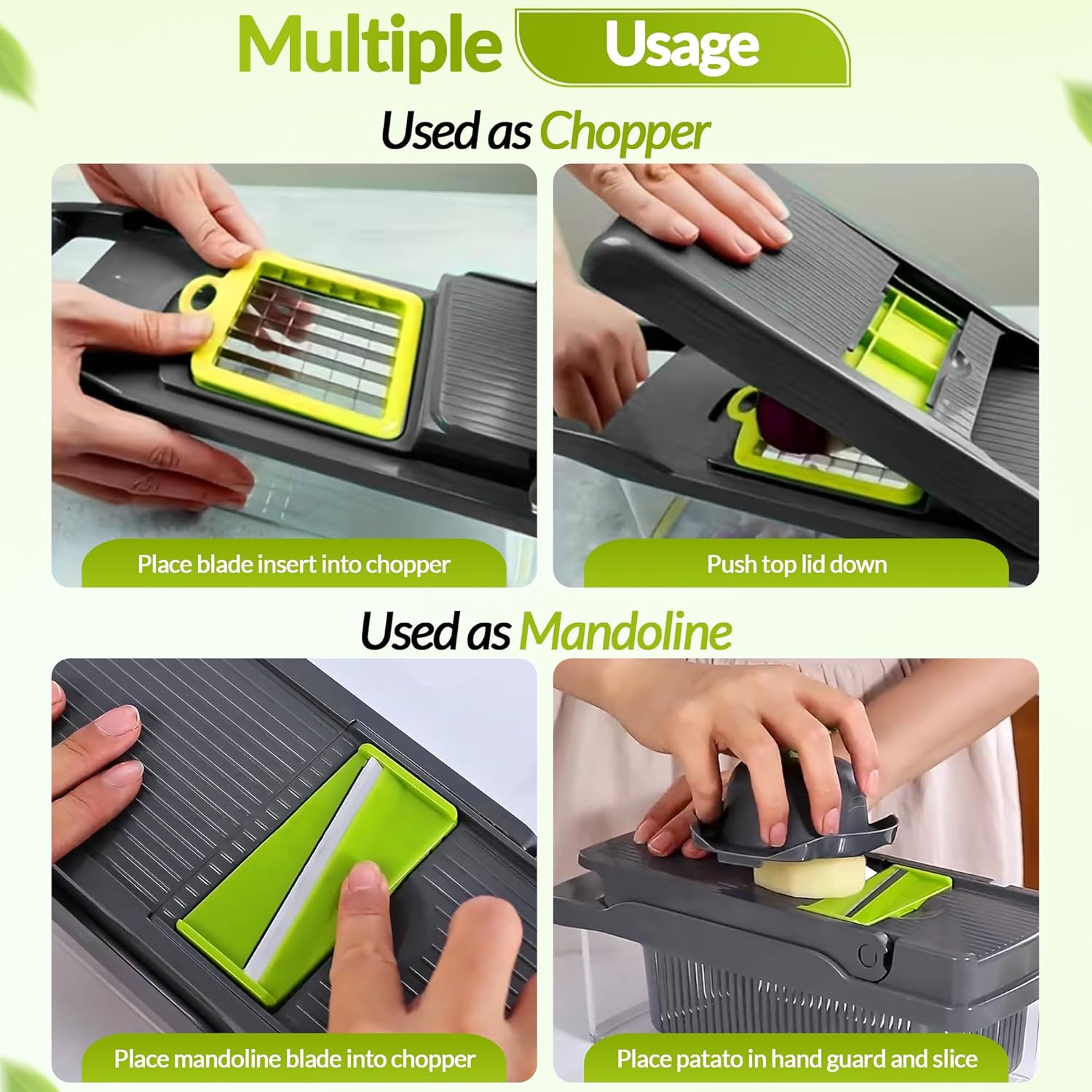 Multiple Usage

Used as Chopper

Place blade insert into chopper

Push top lid down

Used as Mandoline

Place mandoline blade into chopper

Place patato in hand guard and slice