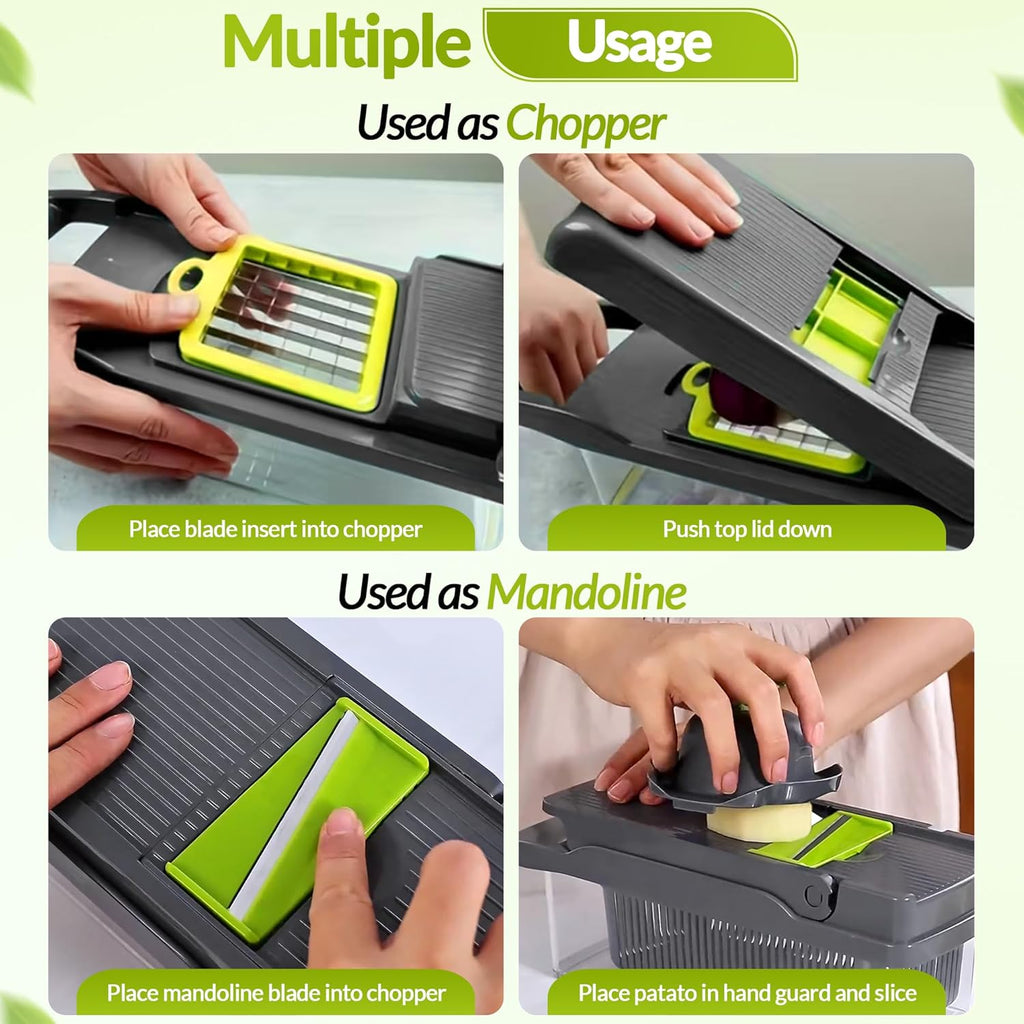 Multiple Usage

Used as Chopper

Place blade insert into chopper

Push top lid down

Used as Mandoline

Place mandoline blade into chopper

Place patato in hand guard and slice