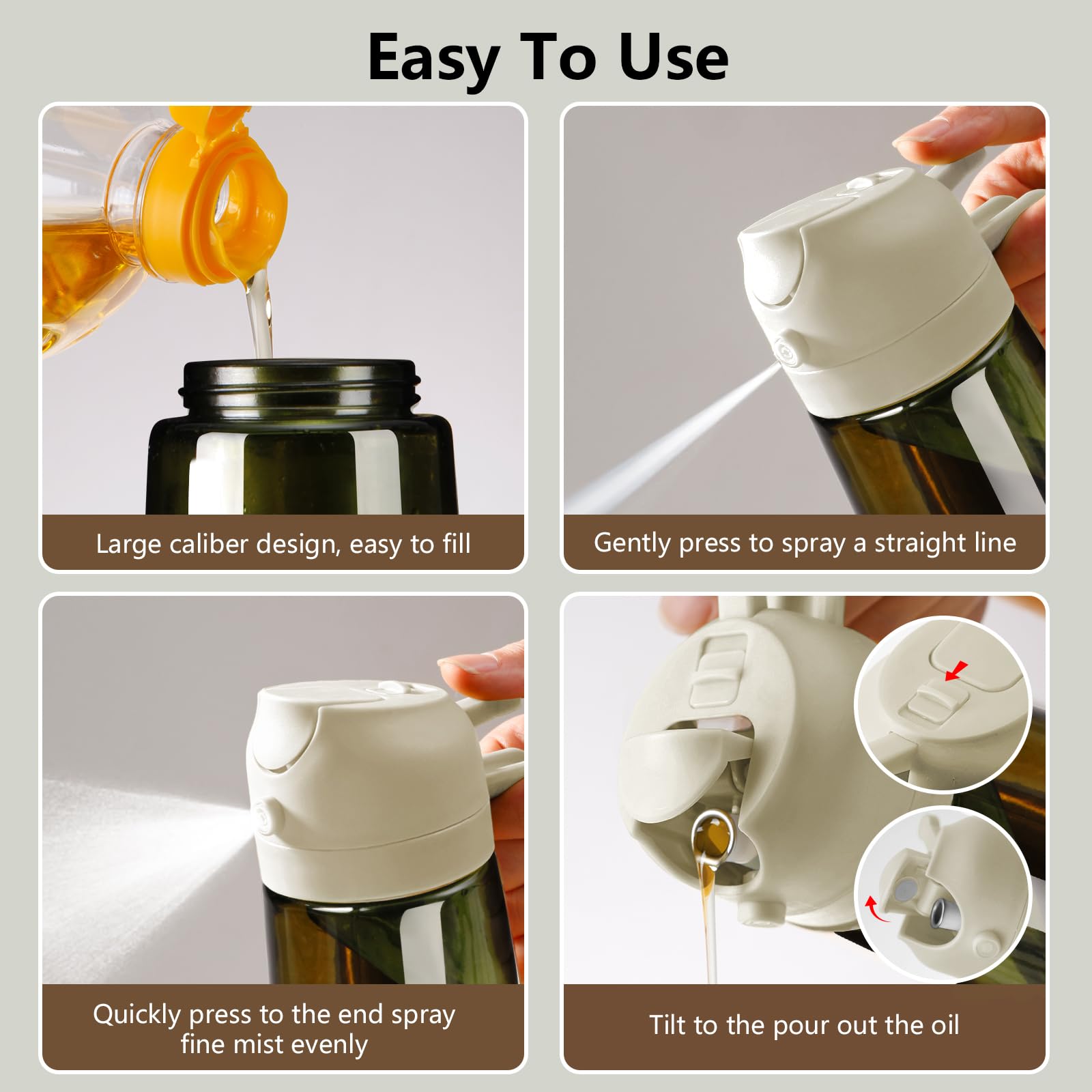 Easy To Use

Large caliber design, easy to fill

Gently press to spray a straight line

Quickly press to the end spray fine mist evenly

Tilt to the pour out the oil