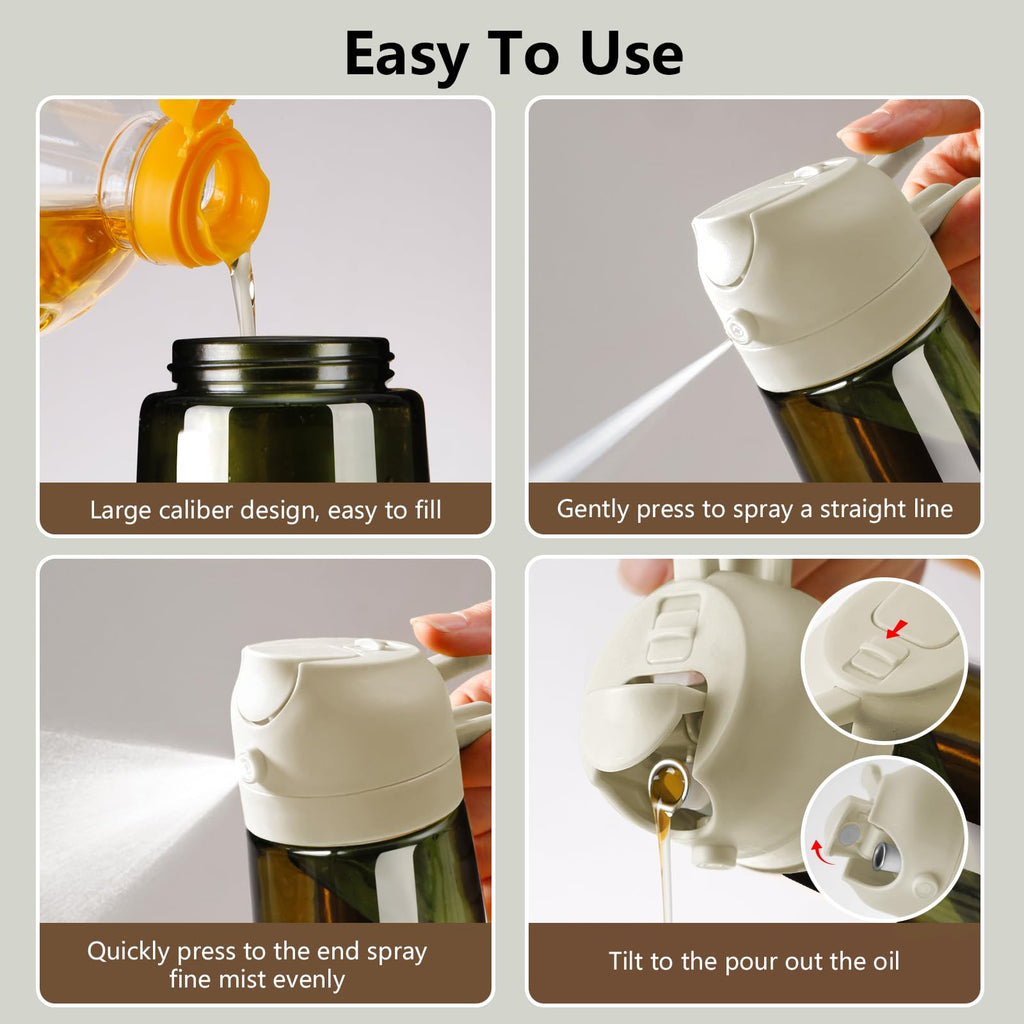 Easy To Use

Large caliber design, easy to fill

Gently press to spray a straight line

Quickly press to the end spray fine mist evenly

Tilt to the pour out the oil