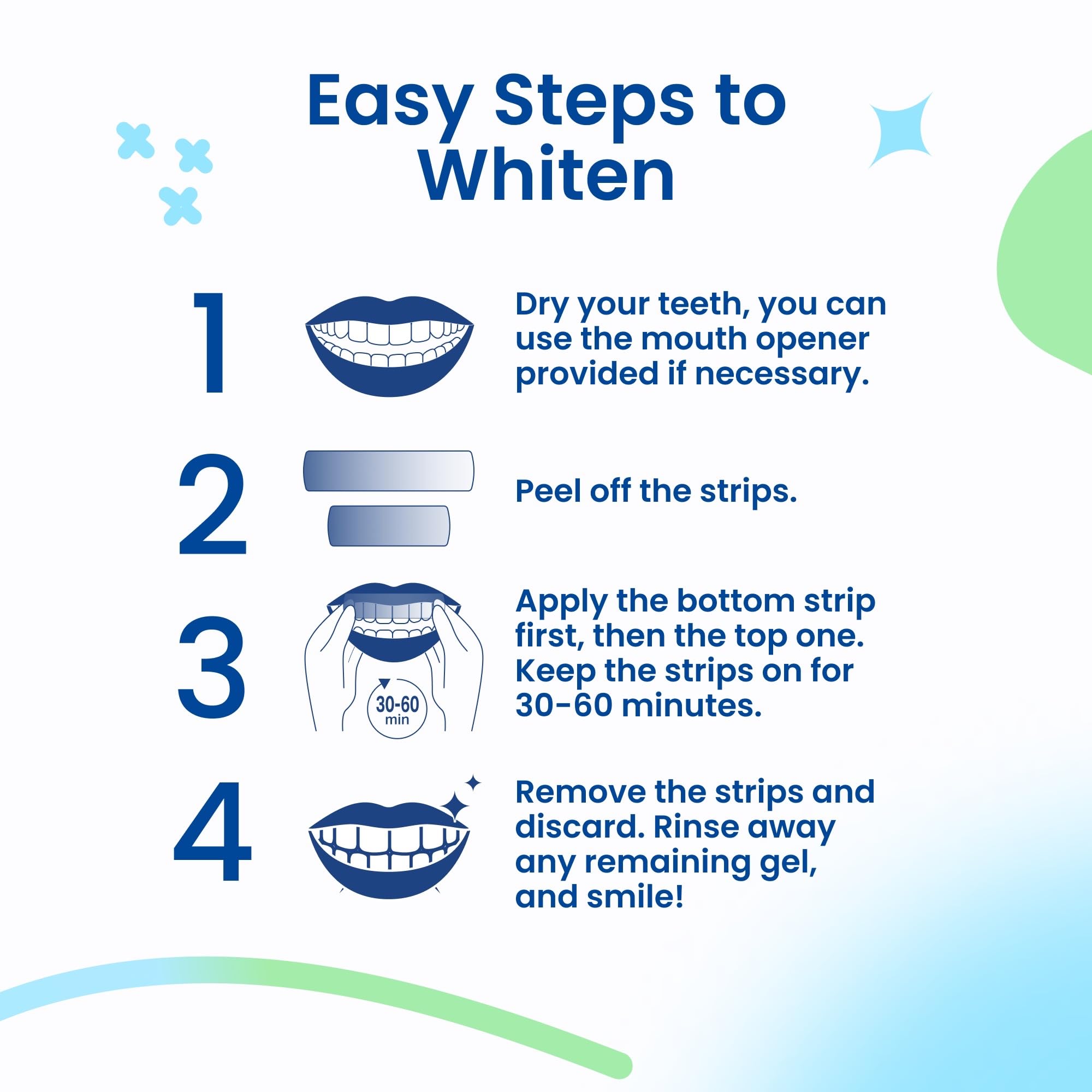 Easy Steps to Whiten

1

Dry your teeth, you can use the mouth opener provided if necessary.

2

Peel off the strips.

3

30-60 min

Apply the bottom strip first, then the top one. Keep the strips on for 30-60 minutes.

4

Remove the strips and discard. Rinse away any remaining gel, and smile!