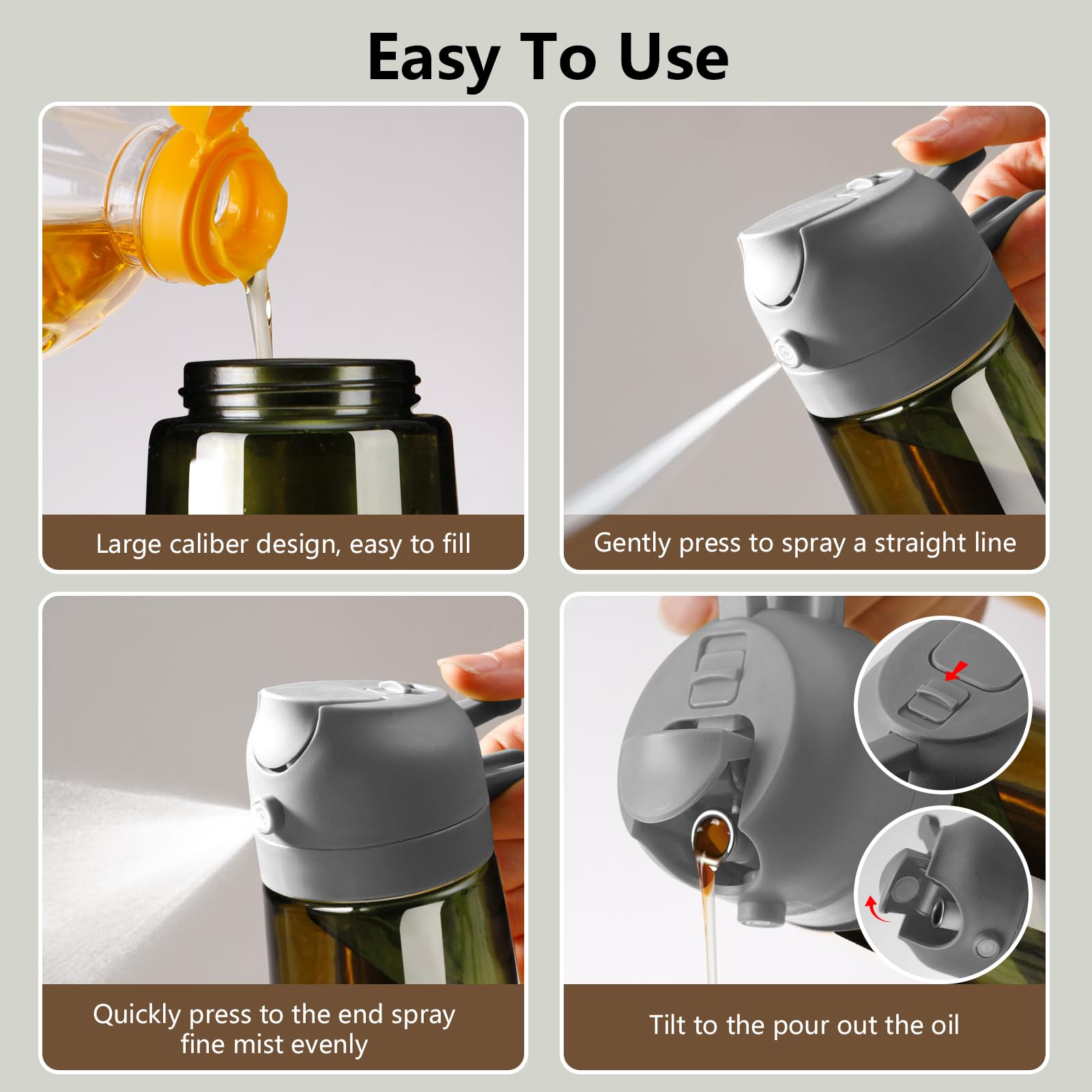 Easy To Use

Large caliber design, easy to fill

Gently press to spray a straight line

Quickly press to the end spray fine mist evenly

Tilt to the pour out the oil