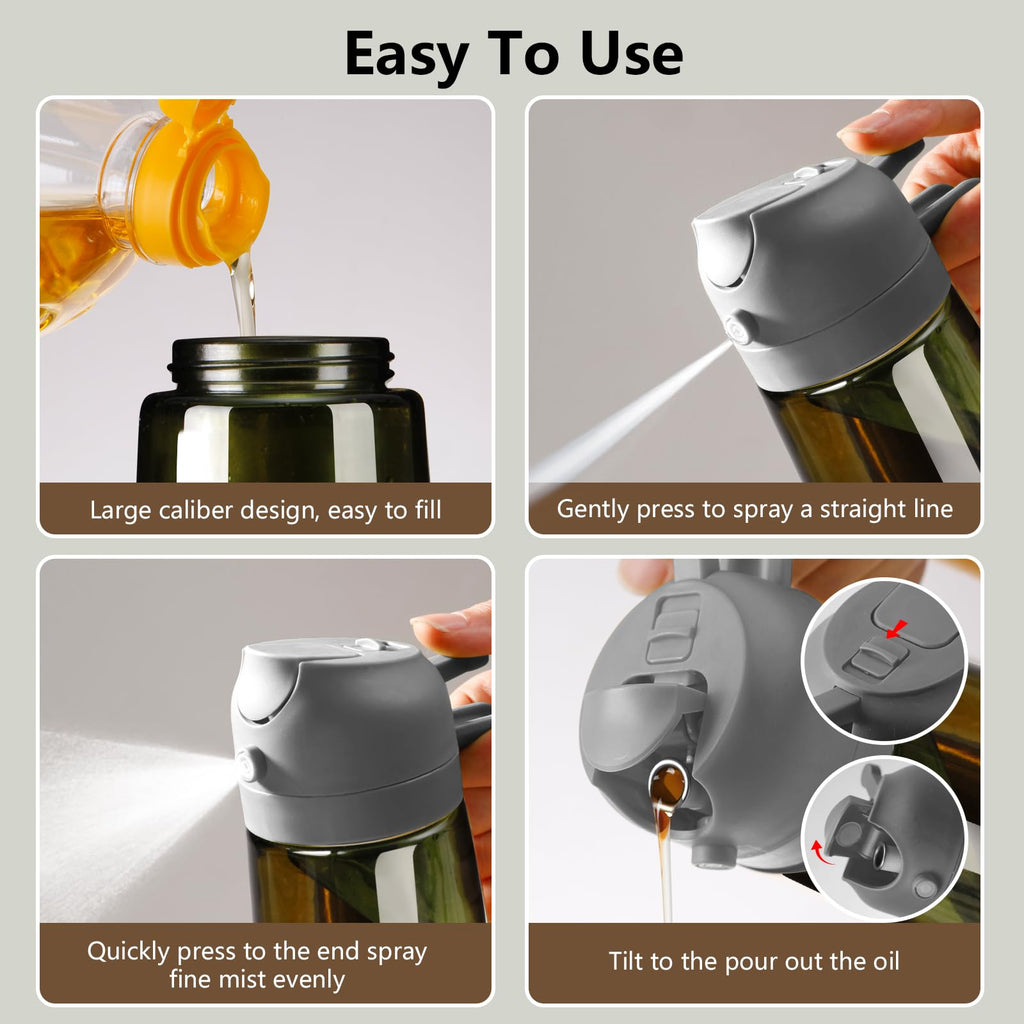 Easy To Use

Large caliber design, easy to fill

Gently press to spray a straight line

Quickly press to the end spray fine mist evenly

Tilt to the pour out the oil