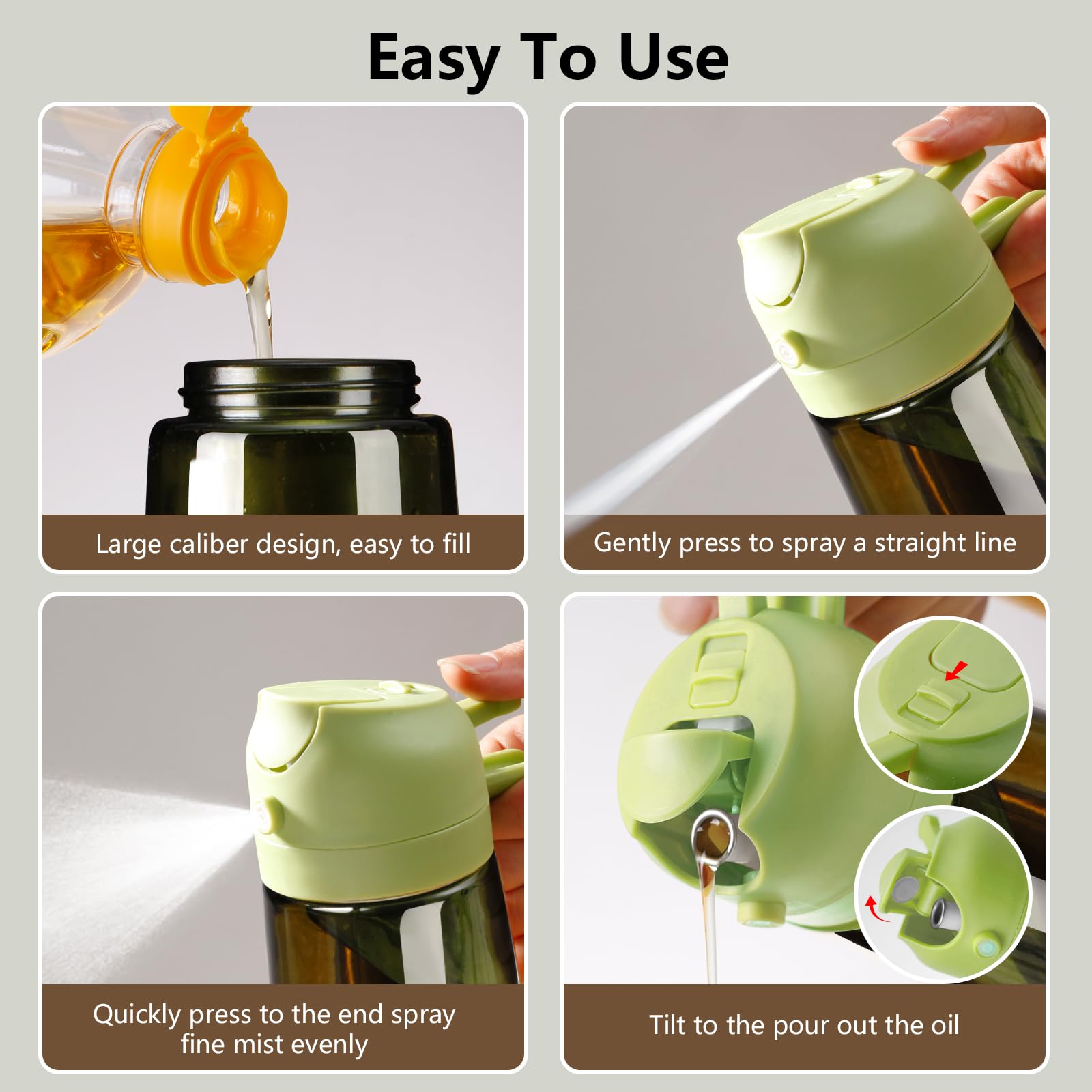 Easy To Use

Large caliber design, easy to fill

Gently press to spray a straight line

Quickly press to the end spray fine mist evenly

Tilt to the pour out the oil