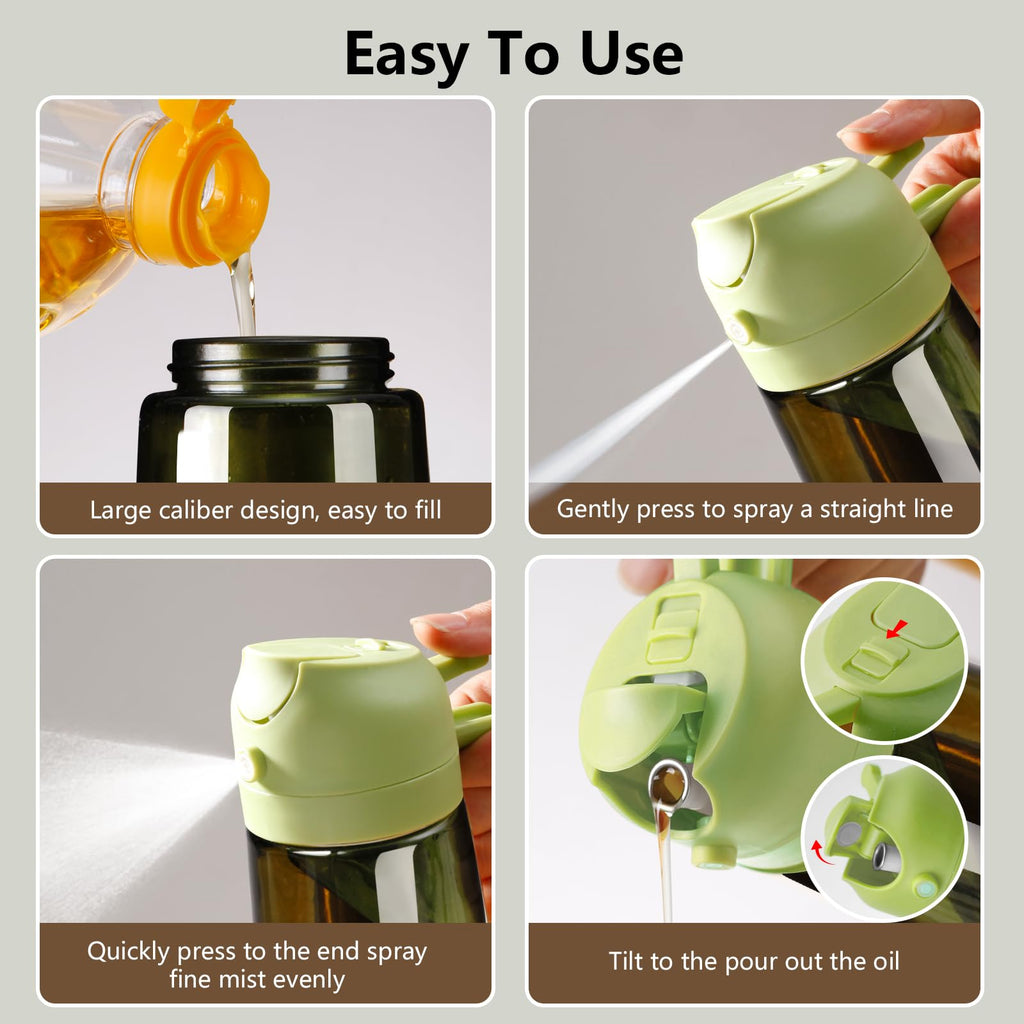 Easy To Use

Large caliber design, easy to fill

Gently press to spray a straight line

Quickly press to the end spray fine mist evenly

Tilt to the pour out the oil