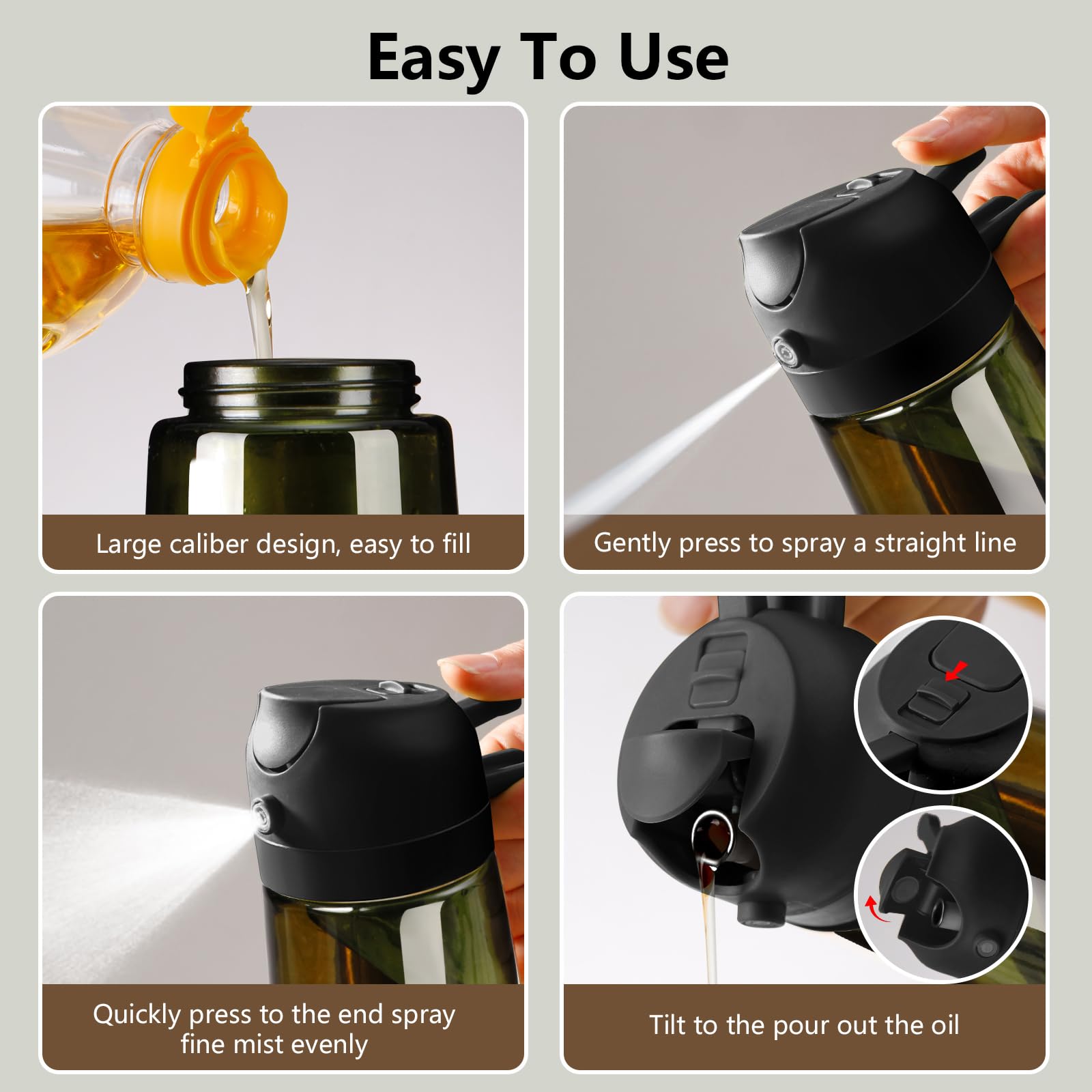 Easy To Use

Large caliber design, easy to fill

Gently press to spray a straight line

Quickly press to the end spray fine mist evenly

Tilt to the pour out the oil