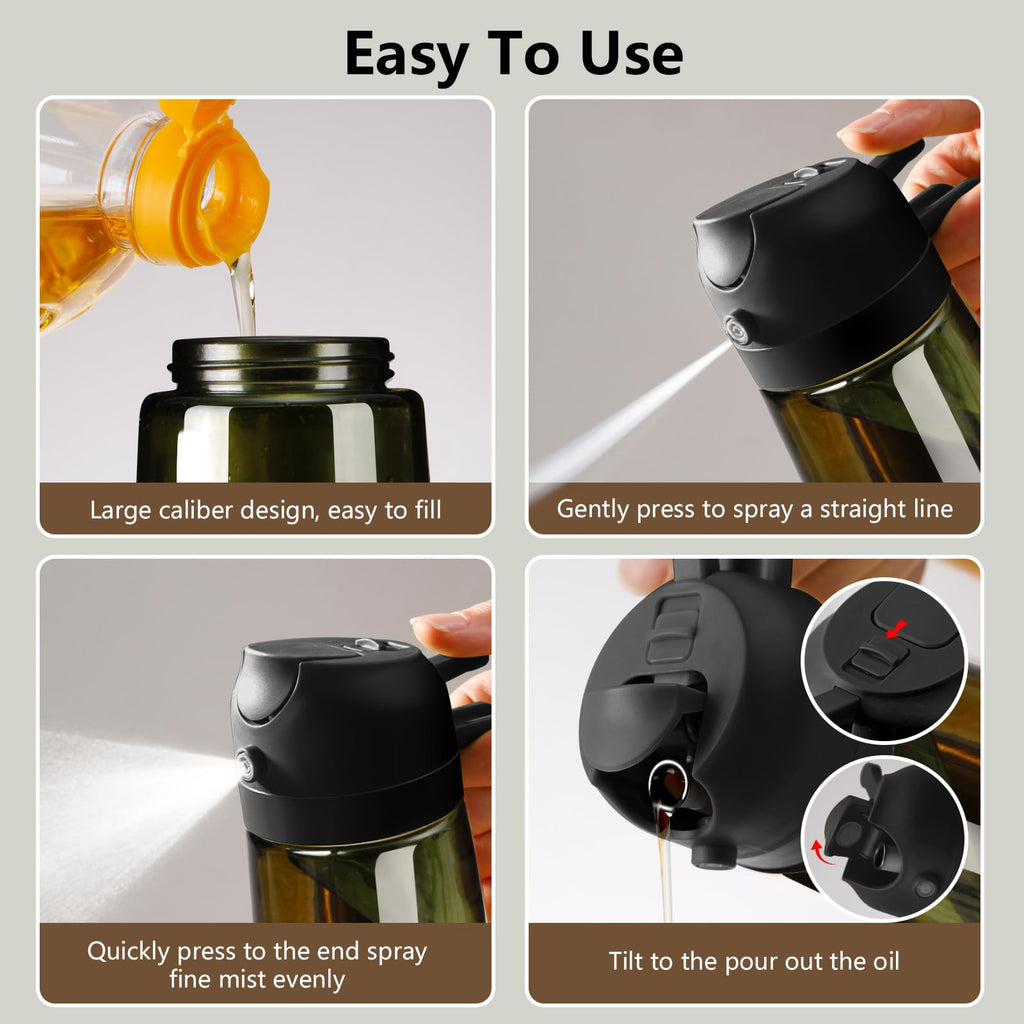 Easy To Use

Large caliber design, easy to fill

Gently press to spray a straight line

Quickly press to the end spray fine mist evenly

Tilt to the pour out the oil