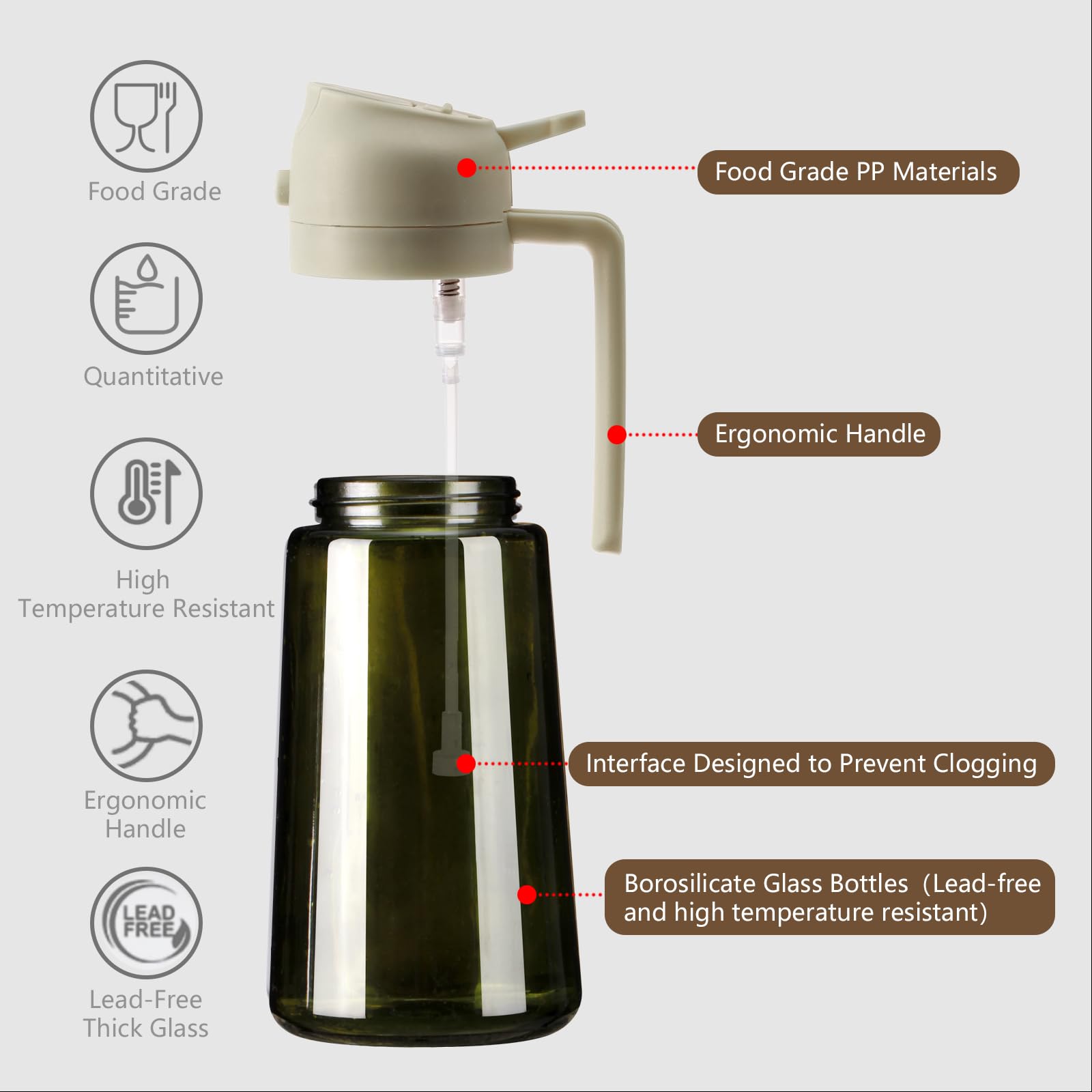 Food Grade

Quantitative

High Temperature Resistant

Ergonomic Handle

LEAD FREE

Lead-Free Thick Glass

Food Grade PP Materials

Ergonomic Handle

Interface Designed to Prevent Clogging

Borosilicate Glass Bottles（Lead-free and high temperature resistant）