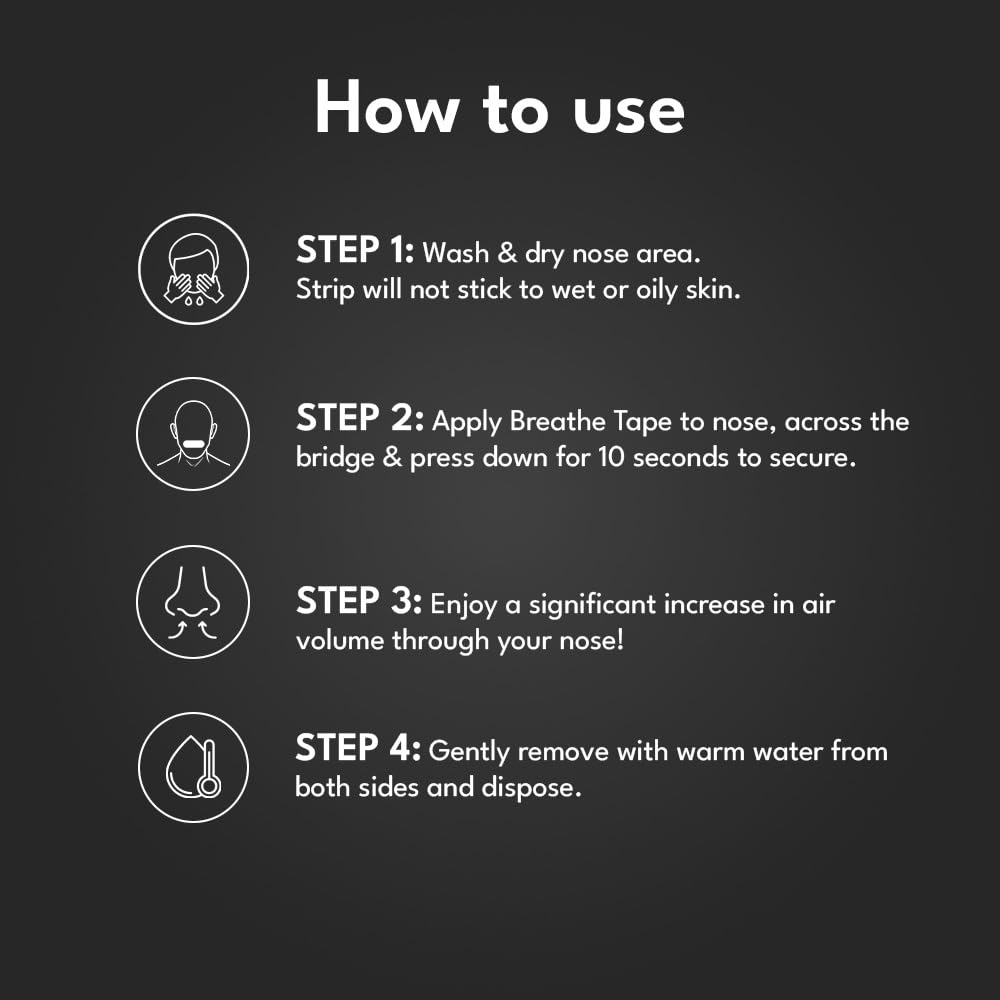 How to use

STEP 1: Wash & dry nose area. Strip will not stick to wet or oily skin.

STEP 2: Apply Breathe Tape to nose, across the bridge & press down for 10 seconds to secure.

STEP 3: Enjoy a significant increase in air volume through your nose!

STEP 4: Gently remove with warm water from both sides and dispose.